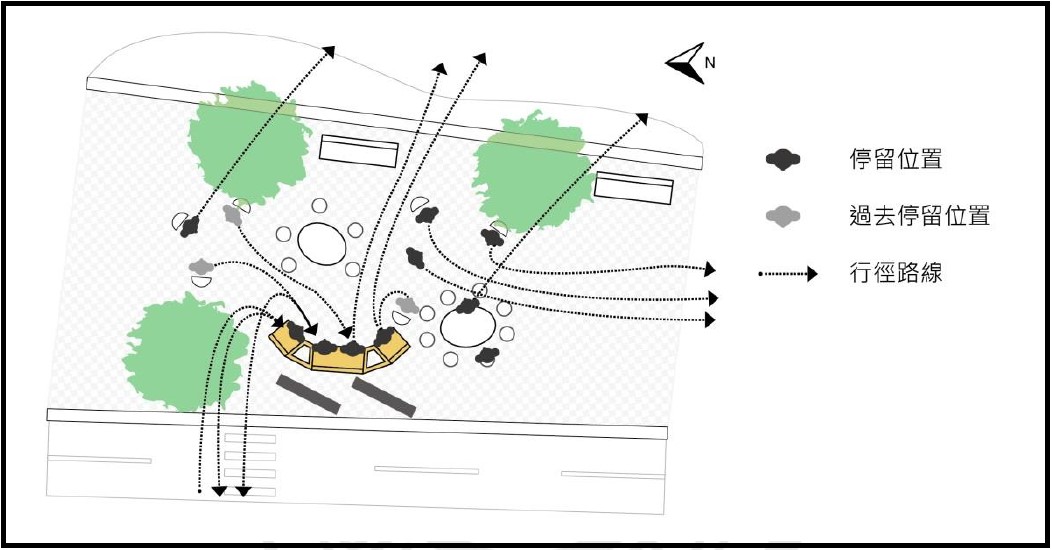 N

停留位置

過去停留位置

行徑路線